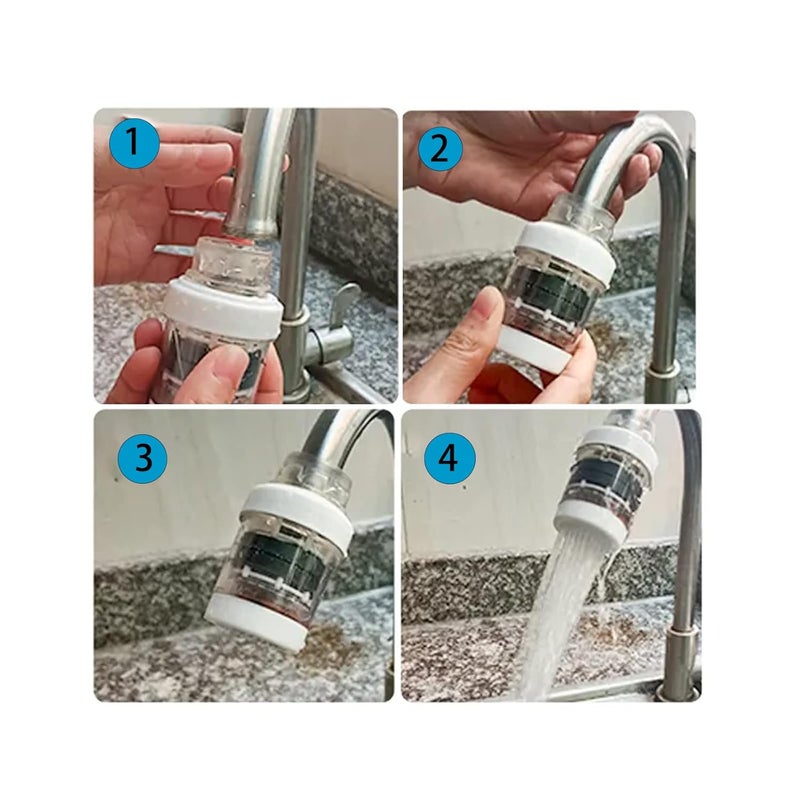 1
2
3
4